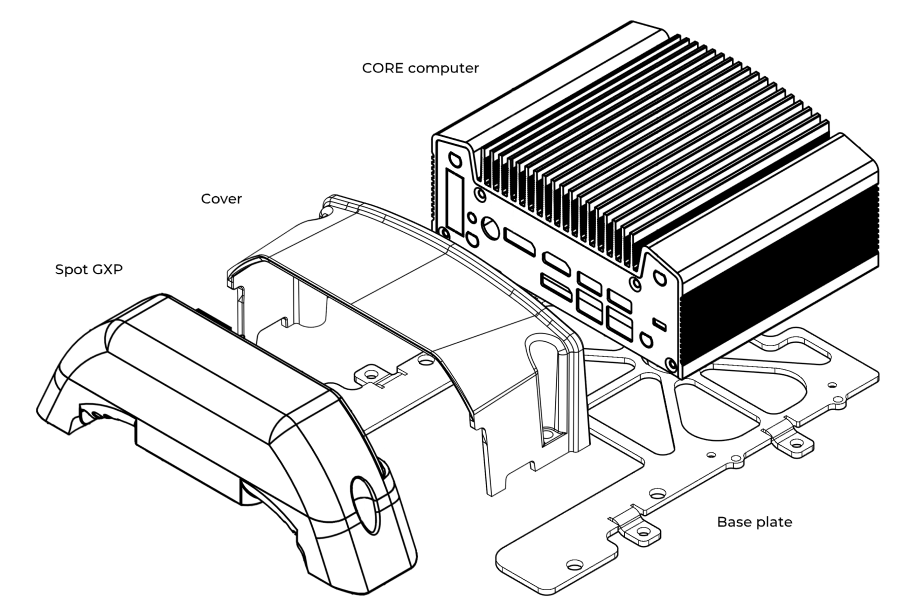 CORE computer

Cover

Spot GXP

Base plate