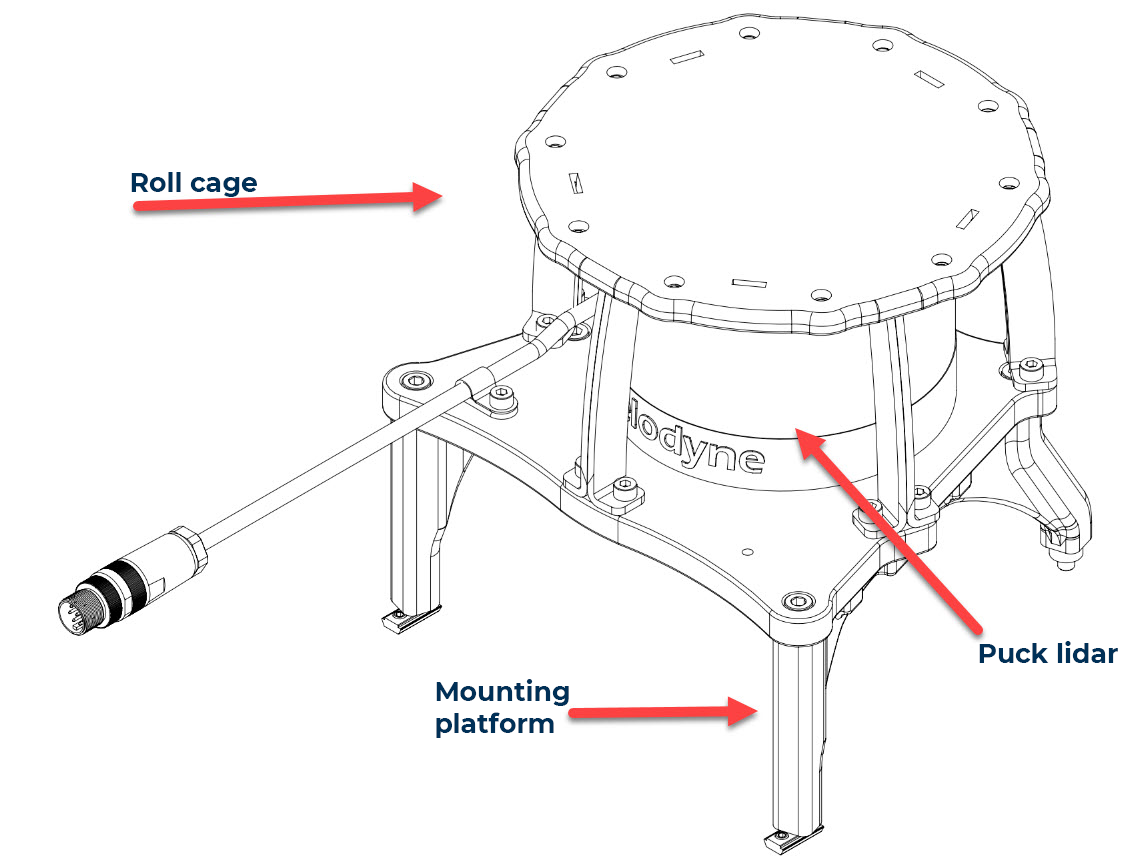 Roll cage

lodyne

Puck lidar

Mounting platform