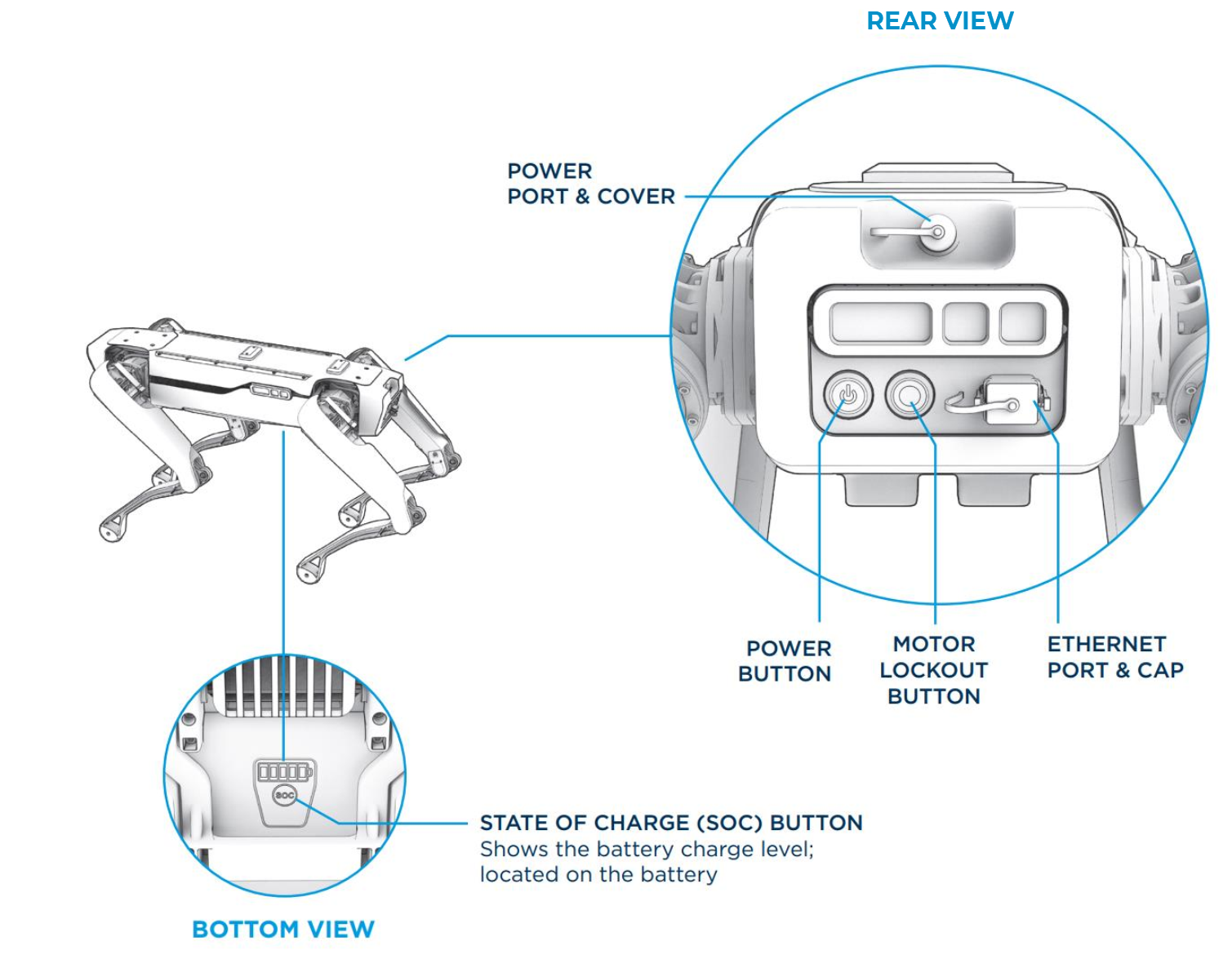 REAR VIEW

POWER PORT & COVER

POWER BUTTON

MOTOR LOCKOUT BUTTON

ETHERNET PORT & CAP

SOC

STATE OF CHARGE (SOC) BUTTON
Shows the battery charge level; located on the battery

BOTTOM VIEW