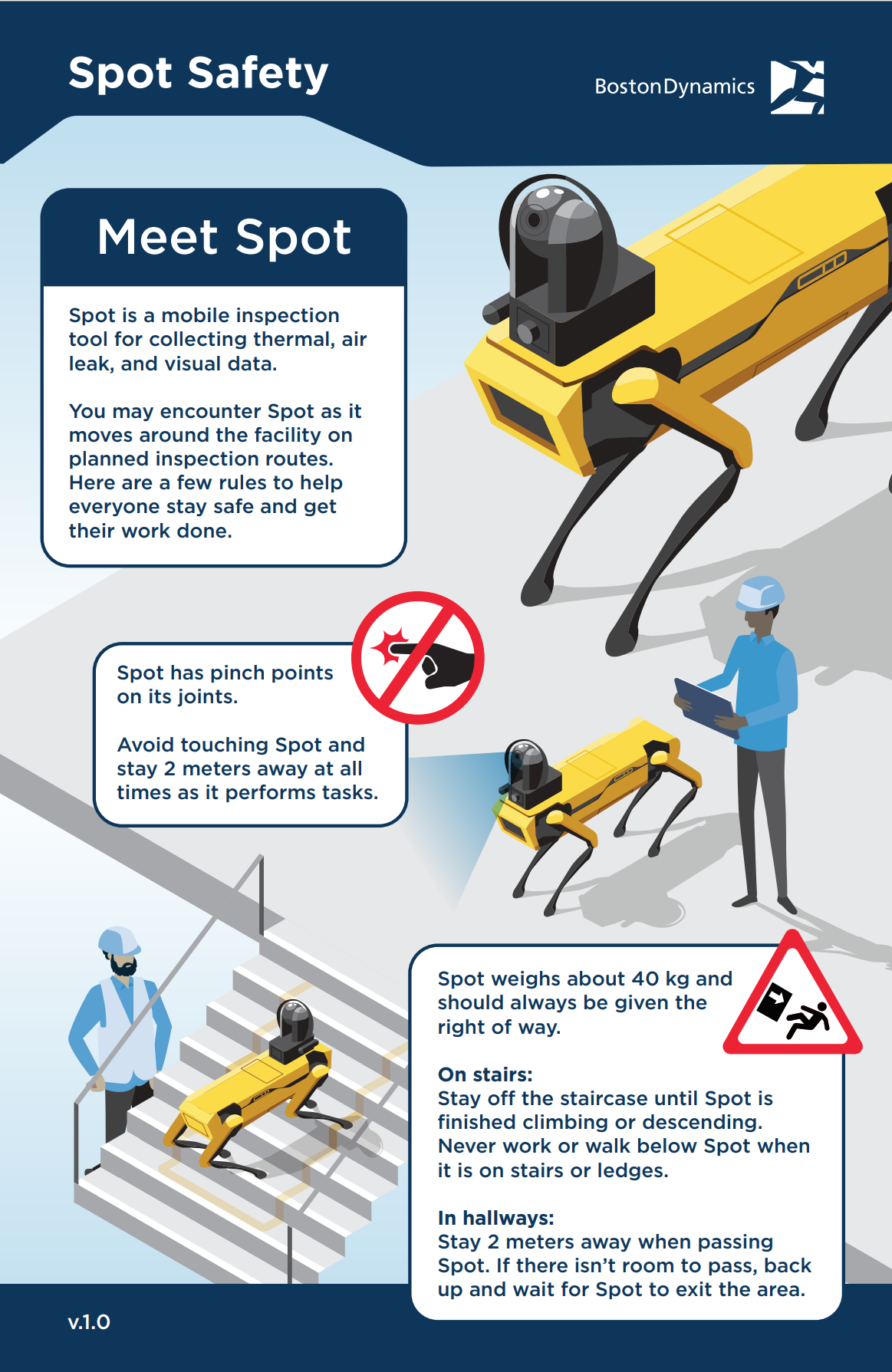 Spot Safety

BostonDynamics

Meet Spot

Spot is a mobile inspection tool for collecting thermal, air leak, and visual data.

You may encounter Spot as it moves around the facility on planned inspection routes. Here are a few rules to help everyone stay safe and get their work done.

Spot has pinch points on its joints.

Avoid touching Spot and stay 2 meters away at all times as it performs tasks.

Spot weighs about 40 kg and should always be given the right of way.

On stairs:
Stay off the staircase until Spot is finished climbing or descending. Never work or walk below Spot when it is on stairs or ledges.

In hallways:
Stay 2 meters away when passing Spot. If there isn't room to pass, back up and wait for Spot to exit the area.

v.1.0